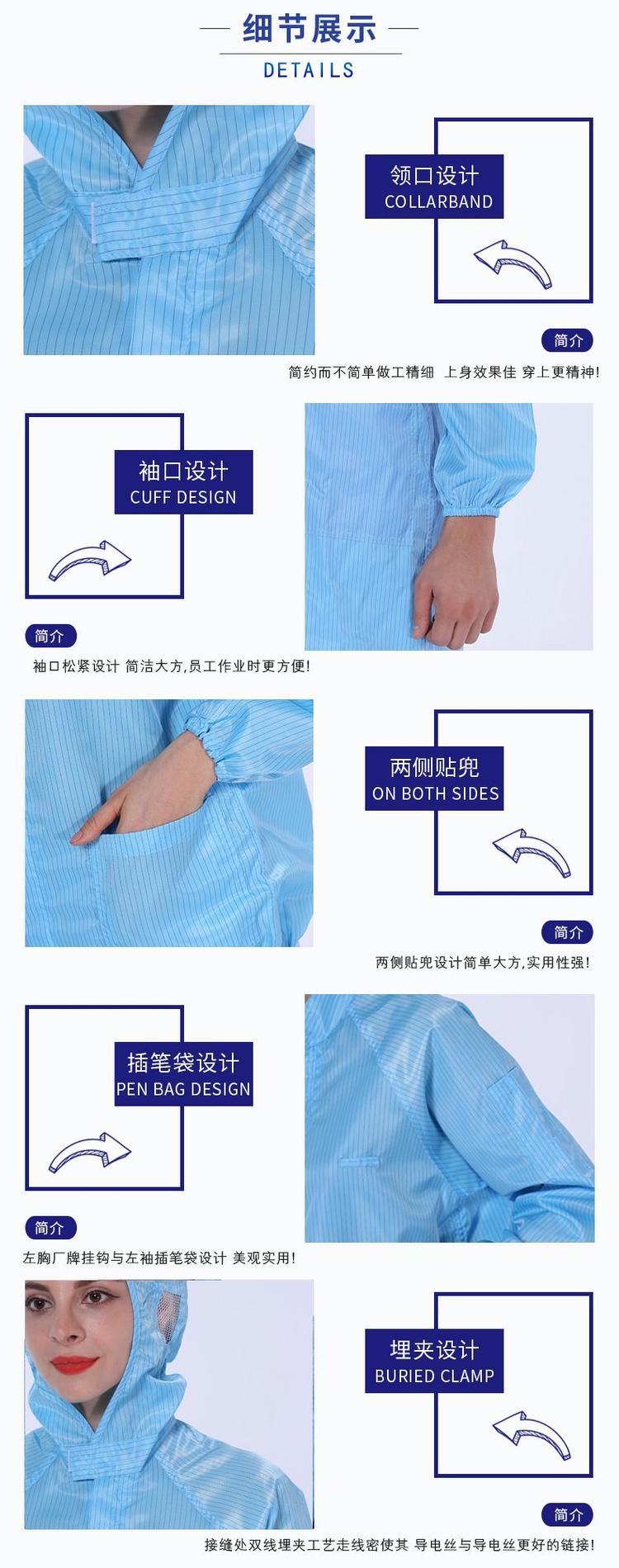 细节展示
DETAILS

领口设计
COLLARBAND

简介
简约而不简单做工精细 上身效果佳 穿上更精神!

袖口设计
CUFF DESIGN

简介
袖口松紧设计 简洁大方,员工作业时更方便!

两侧贴兜
ON BOTH SIDES

简介
两侧贴兜设计简单大方,实用性强!

插笔袋设计
PEN BAG DESIGN

简介
左胸厂牌挂钩与左袖插笔袋设计 美观实用!

埋夹设计
BURIED CLAMP

简介
接缝处双线埋夹工艺走线密使其 导电丝与导电丝更好的链接!